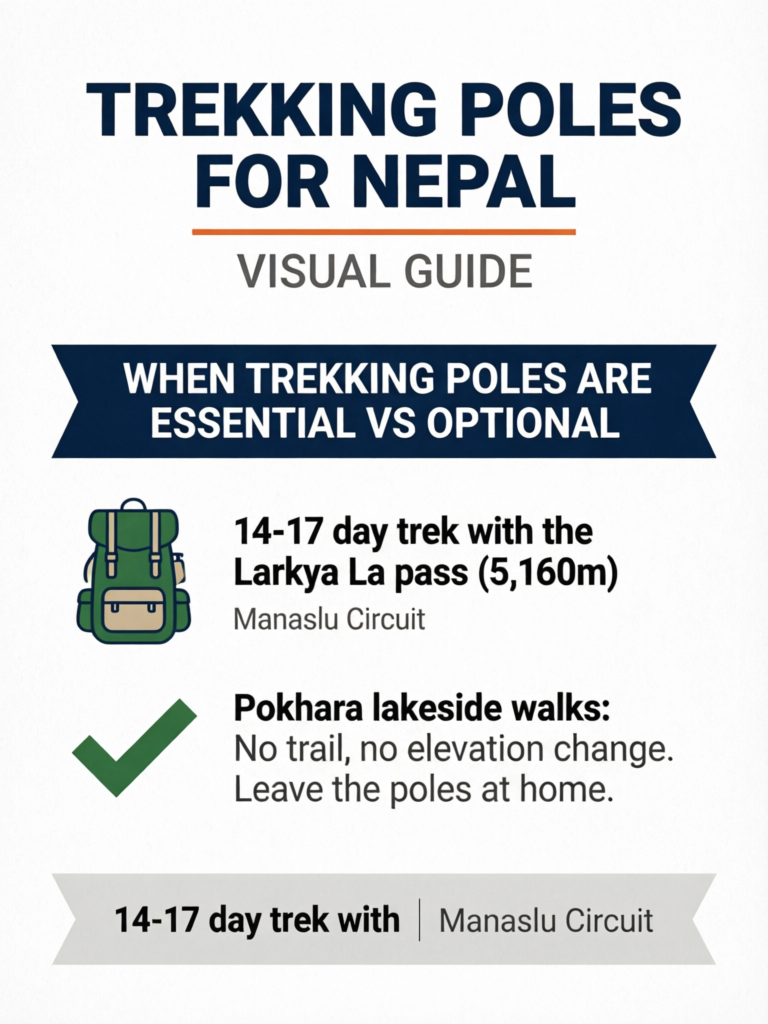 TREKKING POLES FOR NEPAL

VISUAL GUIDE

WHEN TREKKING POLES ARE ESSENTIAL VS OPTIONAL

14-17 day trek with the Larkya La pass (5,160m)

Manaslu Circuit

Pokhara lakeside walks:
No trail, no elevation change. Leave the poles at home.

14-17 day trek with | Manaslu Circuit