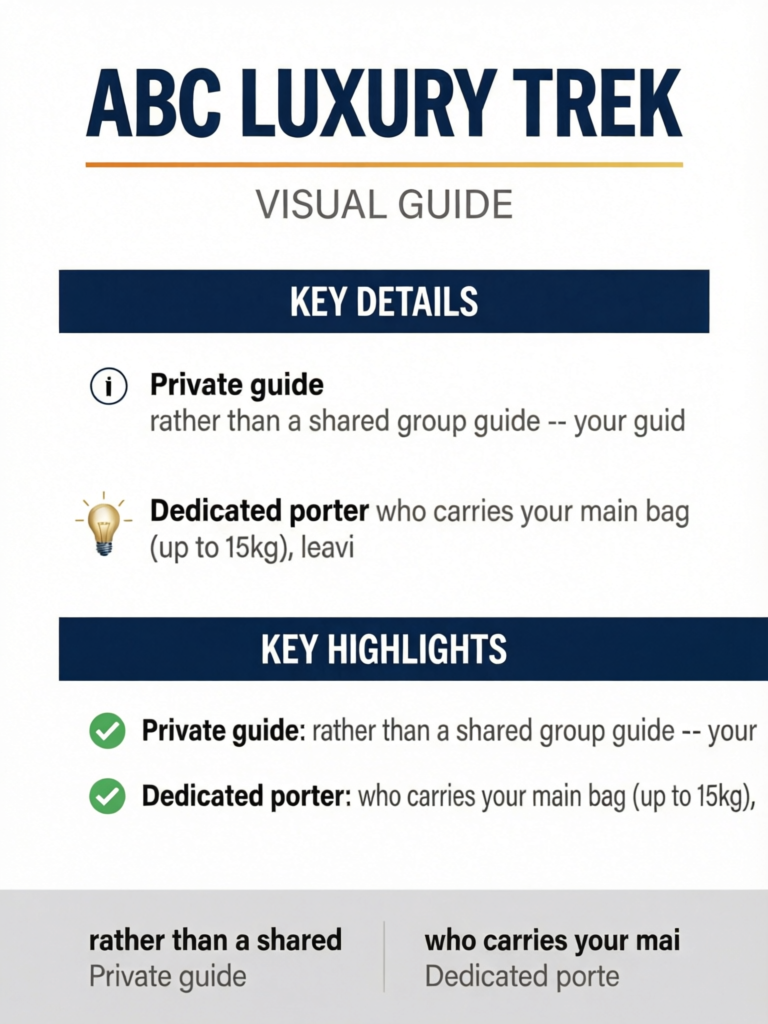 ABC LUXURY TREK

VISUAL GUIDE

KEY DETAILS

Private guide
rather than a shared group guide -- your guid

Dedicated porter who carries your main bag (up to 15kg), leavi

KEY HIGHLIGHTS

Private guide: rather than a shared group guide -- your

Dedicated porter: who carries your main bag (up to 15kg),

rather than a shared
Private guide

who carries your mai
Dedicated porte