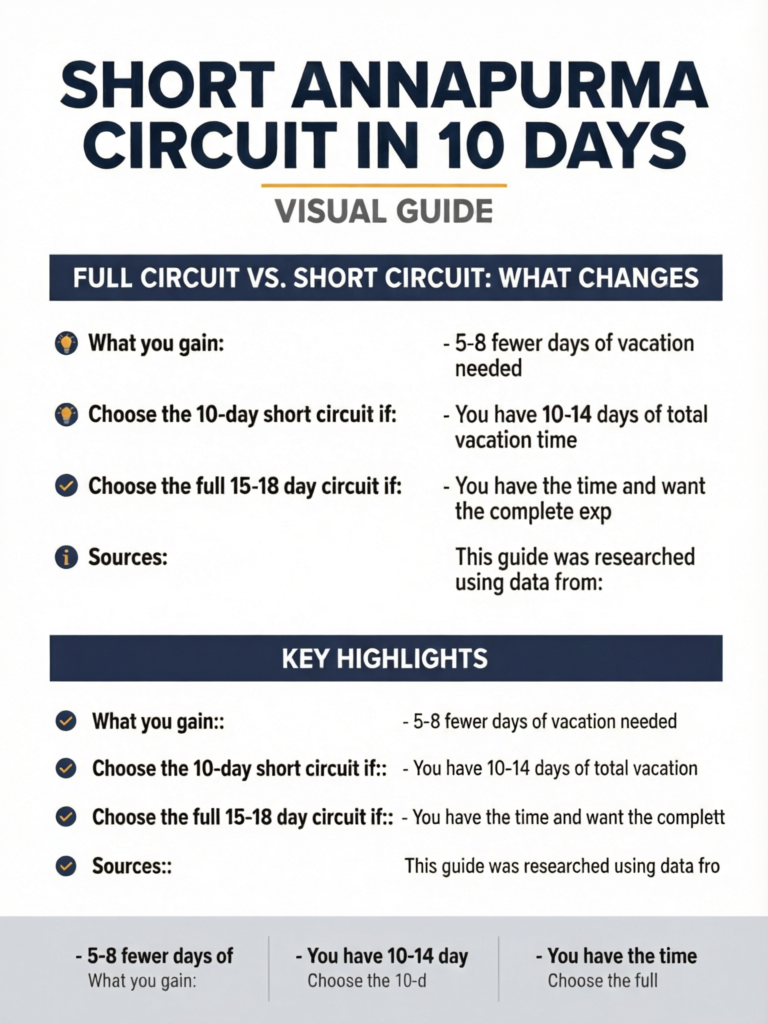 SHORT ANNAPURMA CIRCUIT IN 10 DAYS

VISUAL GUIDE

FULL CIRCUIT VS. SHORT CIRCUIT: WHAT CHANGES

What you gain: - 5-8 fewer days of vacation needed

Choose the 10-day short circuit if: - You have 10-14 days of total vacation time

Choose the full 15-18 day circuit if: - You have the time and want the complete exp

Sources: This guide was researched using data from:

KEY HIGHLIGHTS

What you gain:: - 5-8 fewer days of vacation needed

Choose the 10-day short circuit if:: - You have 10-14 days of total vacation

Choose the full 15-18 day circuit if:: - You have the time and want the complett

Sources:: This guide was researched using data fro

- 5-8 fewer days of
What you gain:

- You have 10-14 day
Choose the 10-d

- You have the time
Choose the full