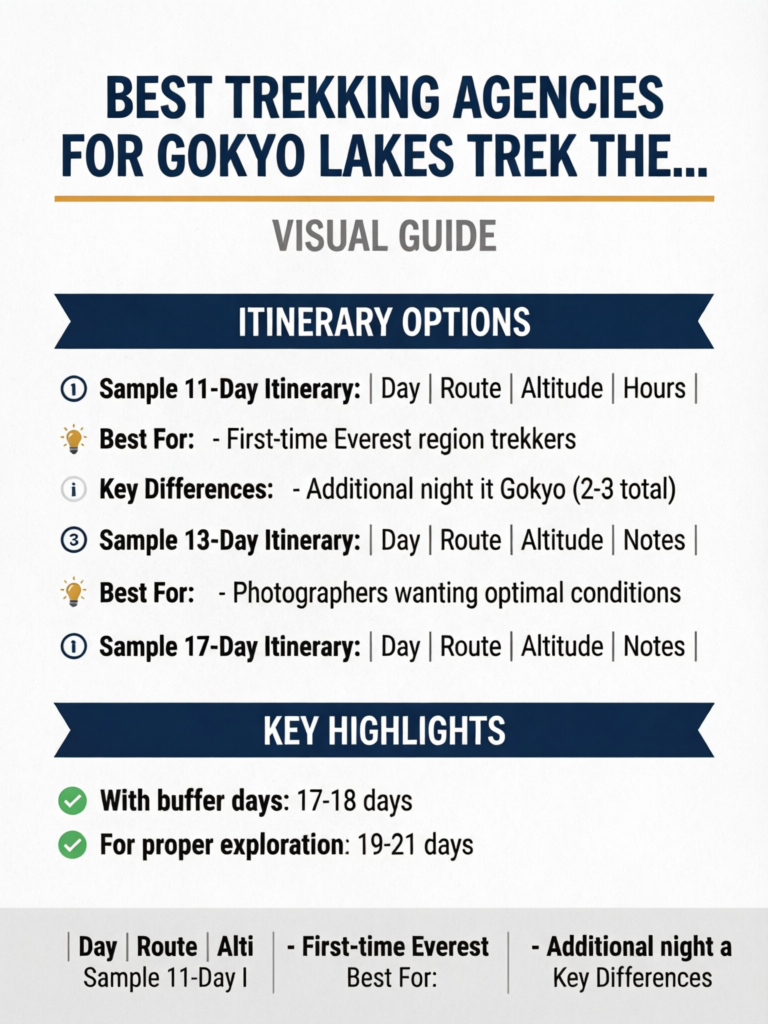 BEST TREKKING AGENCIES FOR GOKYO LAKES TREK THE...

VISUAL GUIDE

ITINERARY OPTIONS

① Sample 11-Day Itinerary: | Day | Route | Altitude | Hours |

Best For: - First-time Everest region trekkers

i Key Differences: - Additional night it Gokyo (2-3 total)

③ Sample 13-Day Itinerary: | Day | Route | Altitude | Notes |

Best For: - Photographers wanting optimal conditions

① Sample 17-Day Itinerary: | Day | Route | Altitude | Notes |

KEY HIGHLIGHTS

With buffer days: 17-18 days

For proper exploration: 19-21 days

| Day | Route | Alti
Sample 11-Day I

- First-time Everest
Best For:

- Additional night a
Key Differences