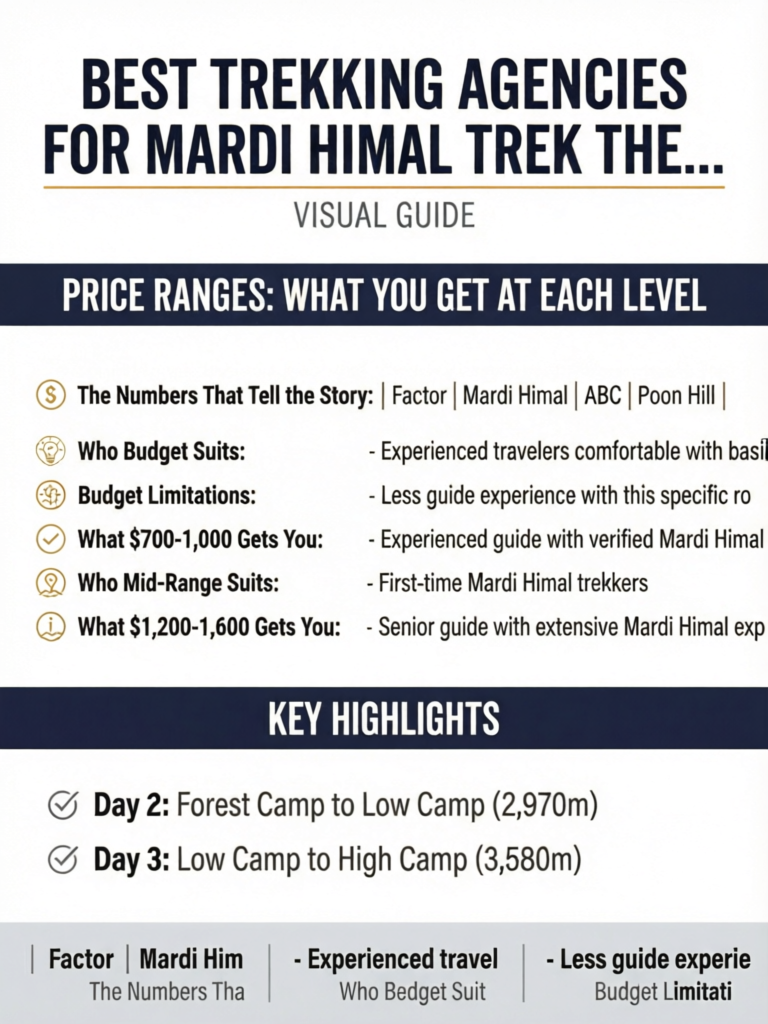 BEST TREKKING AGENCIES FOR MARDI HIMAL TREK THE...

VISUAL GUIDE

PRICE RANGES: WHAT YOU GET AT EACH LEVEL

The Numbers That Tell the Story: | Factor | Mardi Himal | ABC | Poon Hill |

Who Budget Suits: - Experienced travelers comfortable with basi

Budget Limitations: - Less guide experience with this specific ro

What $700-1,000 Gets You: - Experienced guide with verified Mardi Himal

Who Mid-Range Suits: - First-time Mardi Himal trekkers

What $1,200-1,600 Gets You: - Senior guide with extensive Mardi Himal exp

KEY HIGHLIGHTS

Day 2: Forest Camp to Low Camp (2,970m)

Day 3: Low Camp to High Camp (3,580m)

| Factor | Mardi Him
The Numbers Tha

- Experienced travel
Who Bedget Suit

- Less guide experie
Budget Limitati