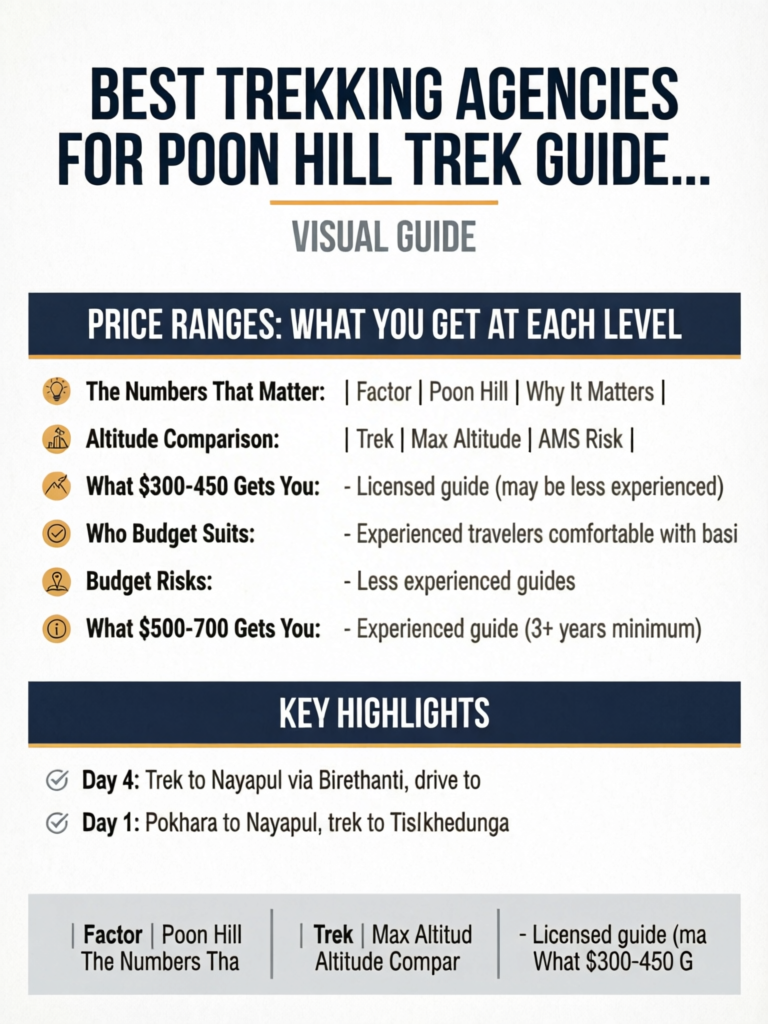 BEST TREKKING AGENCIES FOR POON HILL TREK GUIDE...

VISUAL GUIDE

PRICE RANGES: WHAT YOU GET AT EACH LEVEL

The Numbers That Matter: | Factor | Poon Hill | Why It Matters |

Altitude Comparison: | Trek | Max Altitude | AMS Risk |

What $300-450 Gets You: - Licensed guide (may be less experienced)

Who Budget Suits: - Experienced travelers comfortable with basi

Budget Risks: - Less experienced guides

What $500-700 Gets You: - Experienced guide (3+ years minimum)

KEY HIGHLIGHTS

Day 4: Trek to Nayapul via Birethanti, drive to

Day 1: Pokhara to Nayapul, trek to Tislkhedunga

| Factor | Poon Hill The Numbers Tha

| Trek | Max Altitud Altitude Compar

- Licensed guide (ma What $300-450 G