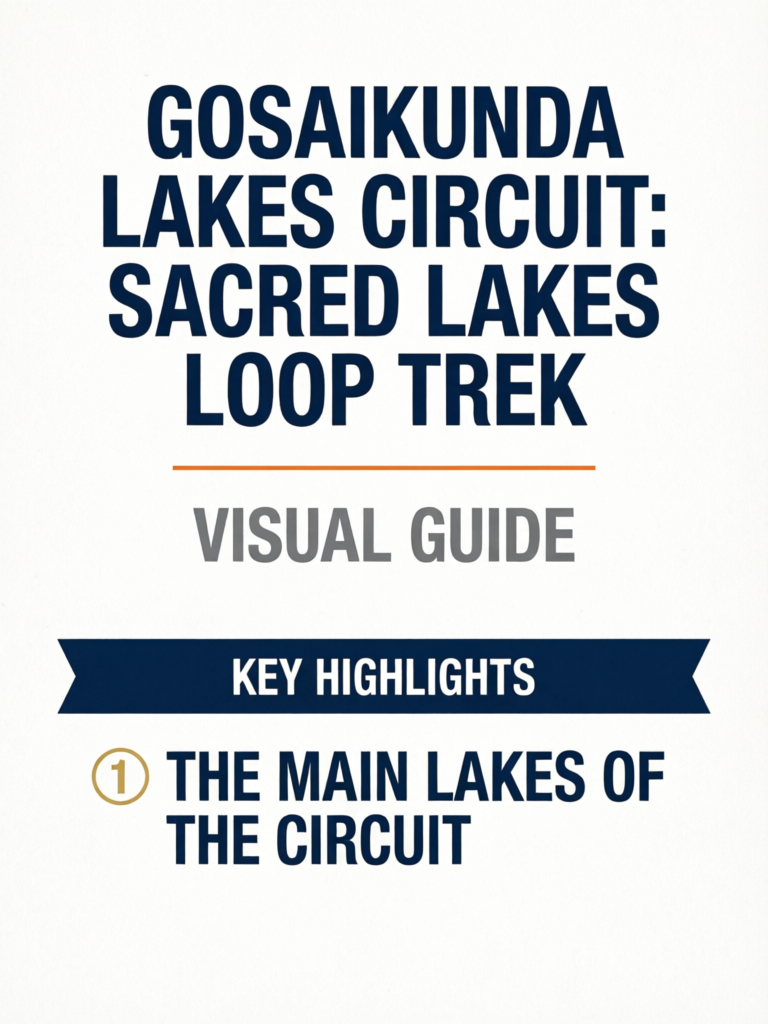 GOSAIKUNDA LAKES CIRCUIT: SACRED LAKES LOOP TREK

VISUAL GUIDE

KEY HIGHLIGHTS

1 THE MAIN LAKES OF THE CIRCUIT