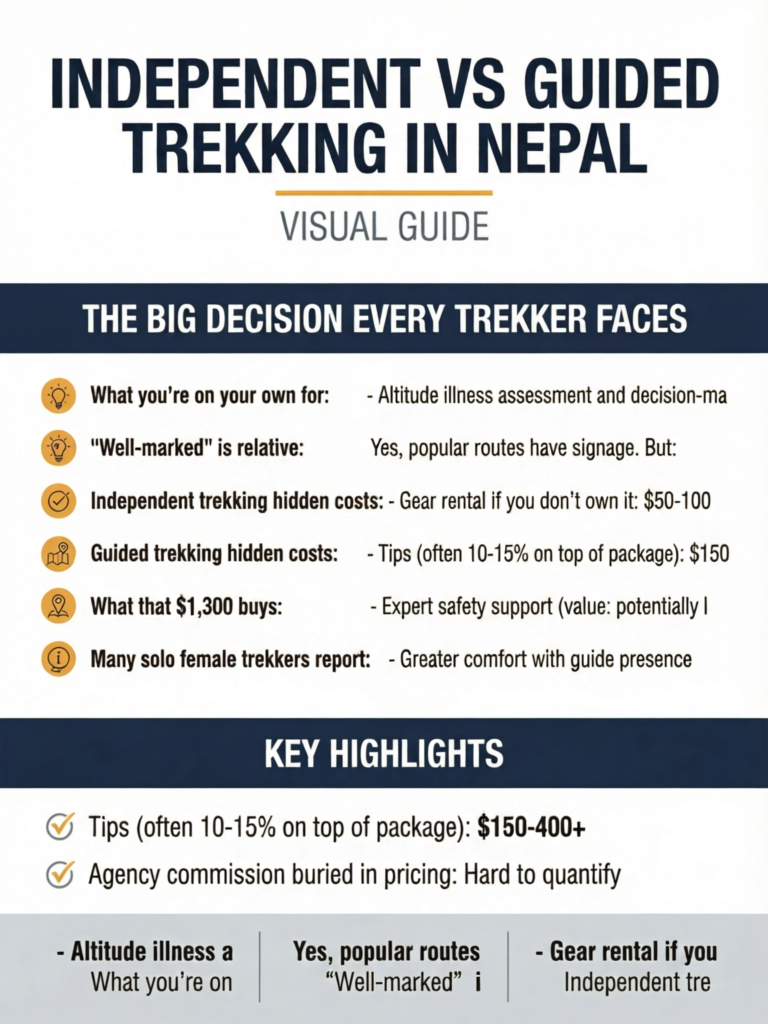 INDEPENDENT VS GUIDED TREKKING IN NEPAL

VISUAL GUIDE

THE BIG DECISION EVERY TREKKER FACES

What you're on your own for: - Altitude illness assessment and decision-ma

"Well-marked" is relative: Yes, popular routes have signage. But:

Independent trekking hidden costs: - Gear rental if you don't own it: $50-100

Guided trekking hidden costs: - Tips (often 10-15% on top of package): $150

What that $1,300 buys: - Expert safety support (value: potentially l

Many solo female trekkers report: - Greater comfort with guide presence

KEY HIGHLIGHTS

Tips (often 10-15% on top of package): $150-400+

Agency commission buried in pricing: Hard to quantify

- Altitude illness a
What you're on

Yes, popular routes
"Well-marked" i

- Gear rental if you
Independent tre