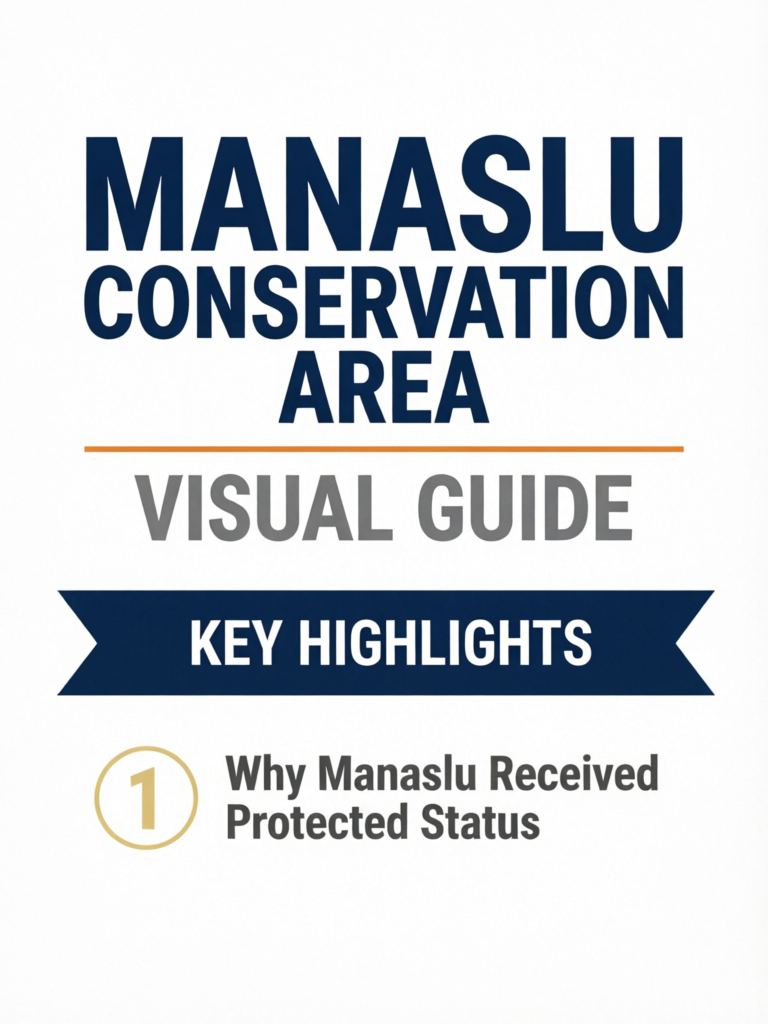 MANASLU CONSERVATION AREA

VISUAL GUIDE

KEY HIGHLIGHTS

1 Why Manaslu Received Protected Status