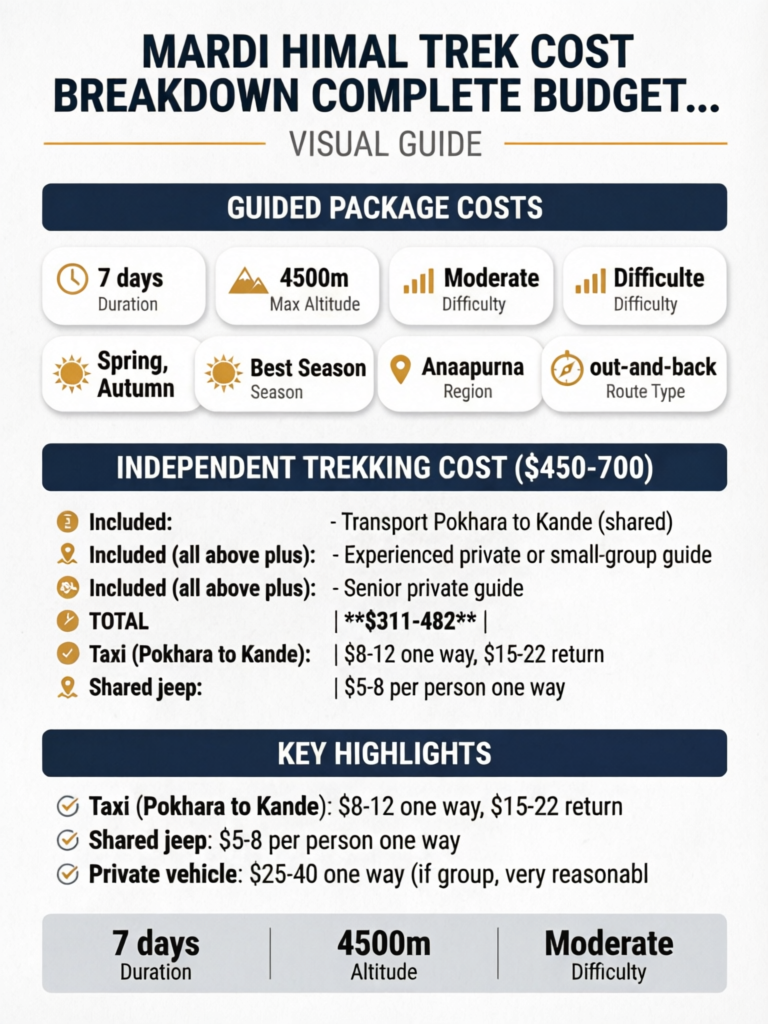 MARDI HIMAL TREK COST BREAKDOWN COMPLETE BUDGET...

VISUAL GUIDE

GUIDED PACKAGE COSTS

7 days
Duration

4500m
Max Altitude

Moderate
Difficulty

Difficulte
Difficulty

Spring, Autumn

Best Season
Season

Anaapurna
Region

out-and-back
Route Type

INDEPENDENT TREKKING COST ($450-700)

Included: - Transport Pokhara to Kande (shared)
Included (all above plus): - Experienced private or small-group guide
Included (all above plus): - Senior private guide
TOTAL | **$311-482** |
Taxi (Pokhara to Kande): | $8-12 one way, $15-22 return
Shared jeep: | $5-8 per person one way

KEY HIGHLIGHTS

Taxi (Pokhara to Kande): $8-12 one way, $15-22 return
Shared jeep: $5-8 per person one way
Private vehicle: $25-40 one way (if group, very reasonabl

7 days
Duration

4500m
Altitude

Moderate
Difficulty